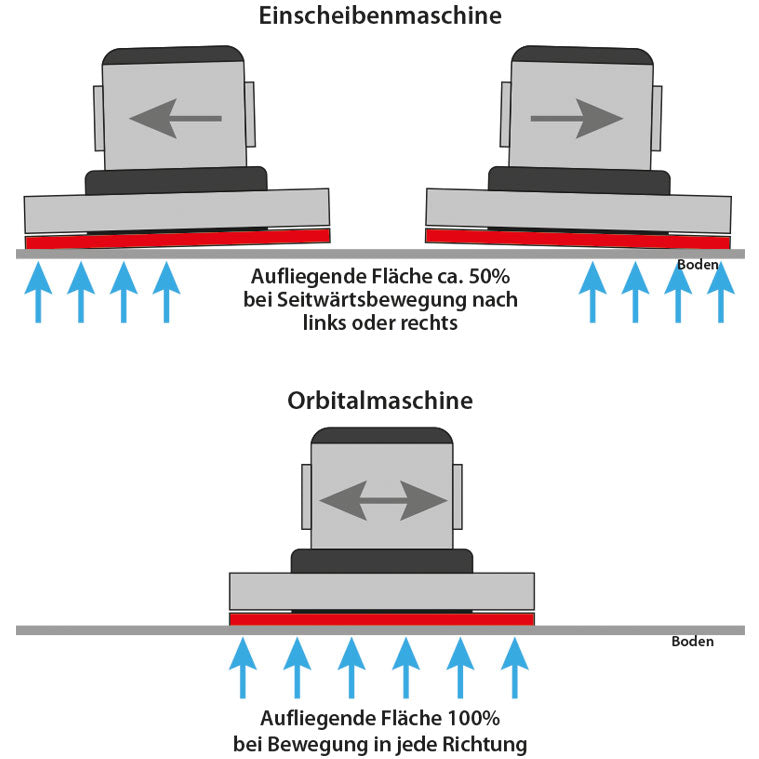 Einscheibenmaschine

Boden

Aufliegende Fläche ca. 50%
bei Seitwärtsbewegung nach
links oder rechts

Orbitalmaschine

Boden

Aufliegende Fläche 100%
bei Bewegung in jede Richtung